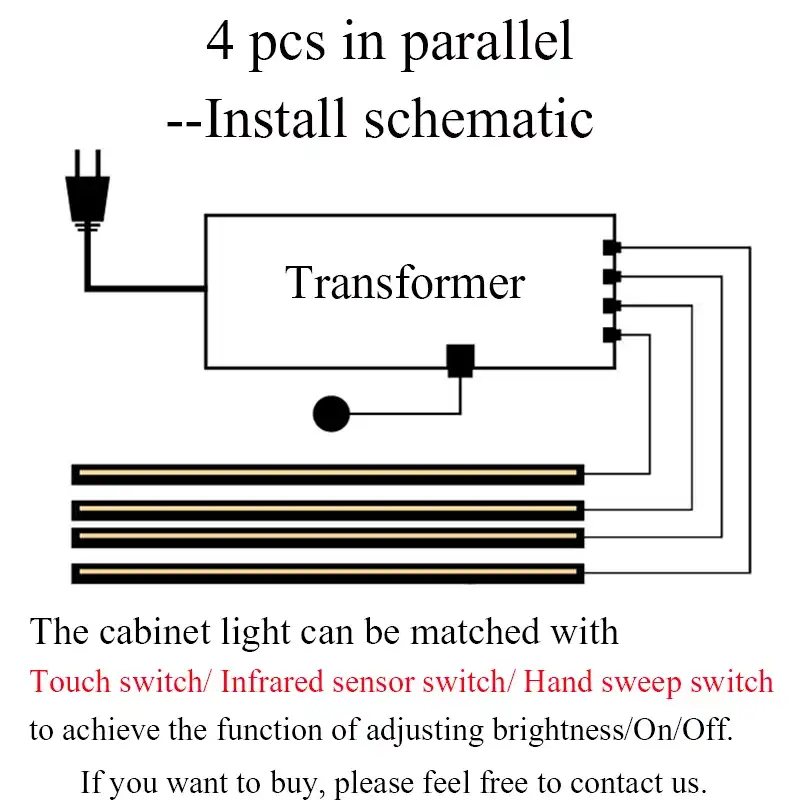 4 pcs in parallel
--Install schematic

Transformer

The cabinet light can be matched with
Touch switch/ Infrared sensor switch/ Hand sweep switch
to achieve the function of adjusting brightness/On/Off.

If you want to buy, please feel free to contact us.