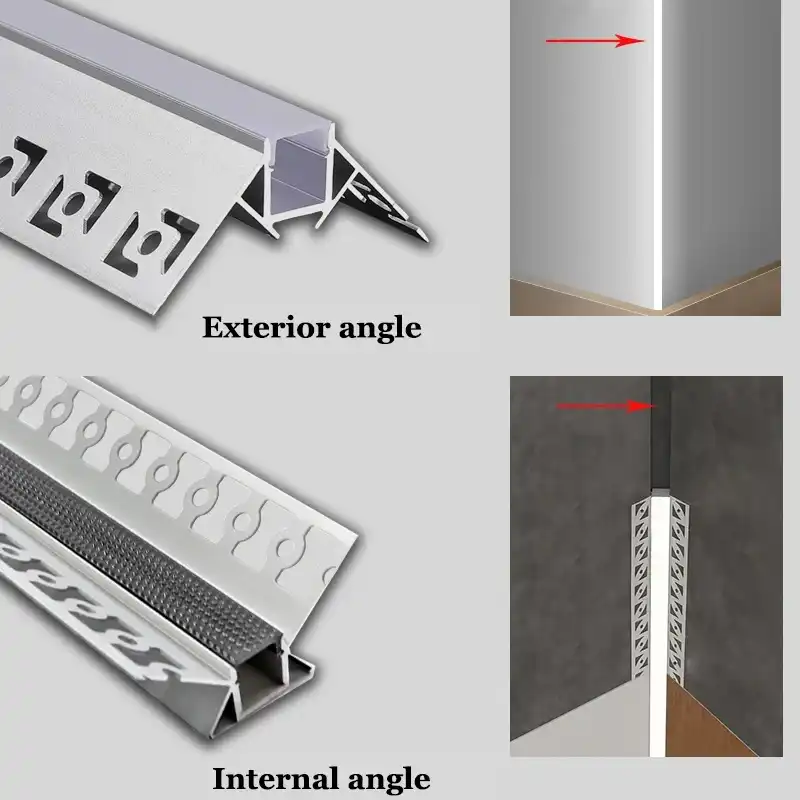 Exterior angle

Internal angle