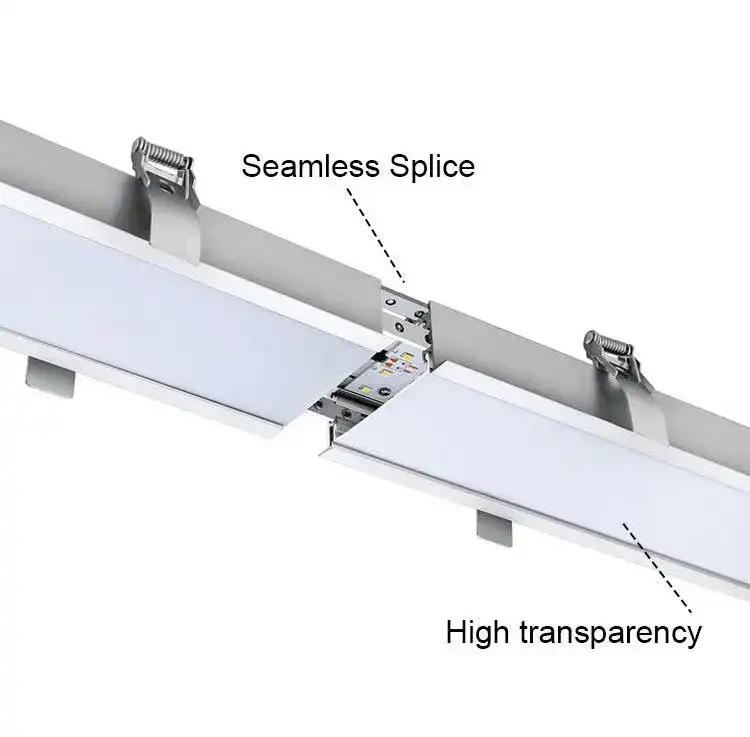 Seamless Splice

High transparency