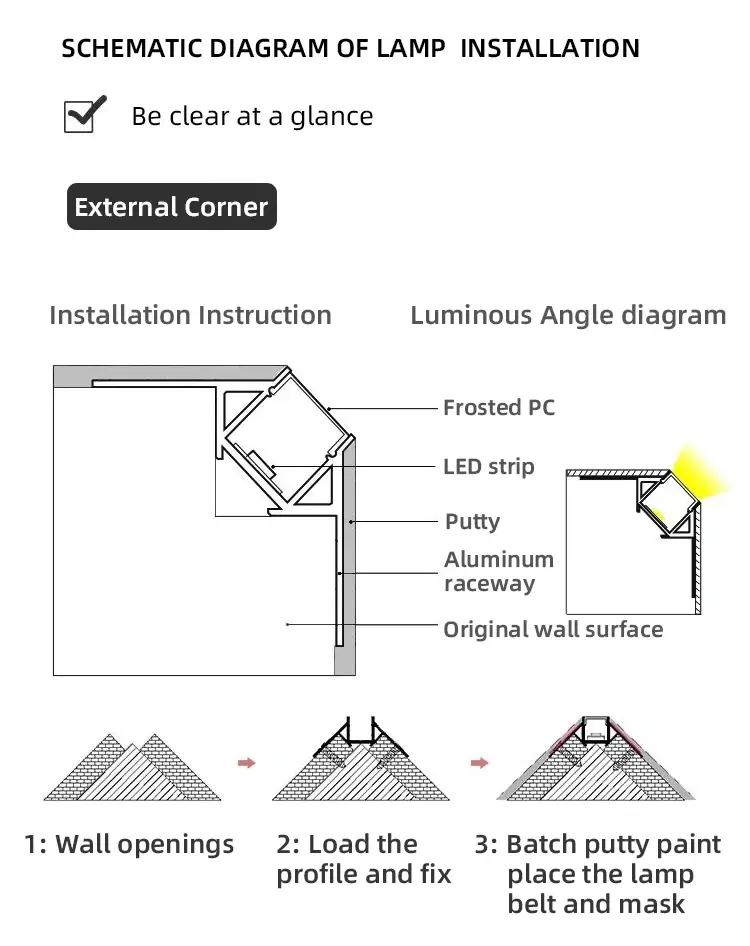 SCHEMATIC DIAGRAM OF LAMP INSTALLATION

Be clear at a glance

External Corner

Installation Instruction

Luminous Angle diagram

Frosted PC

LED strip

Putty

Aluminum raceway

Original wall surface

1: Wall openings

2: Load the profile and fix

3: Batch putty paint place the lamp belt and mask