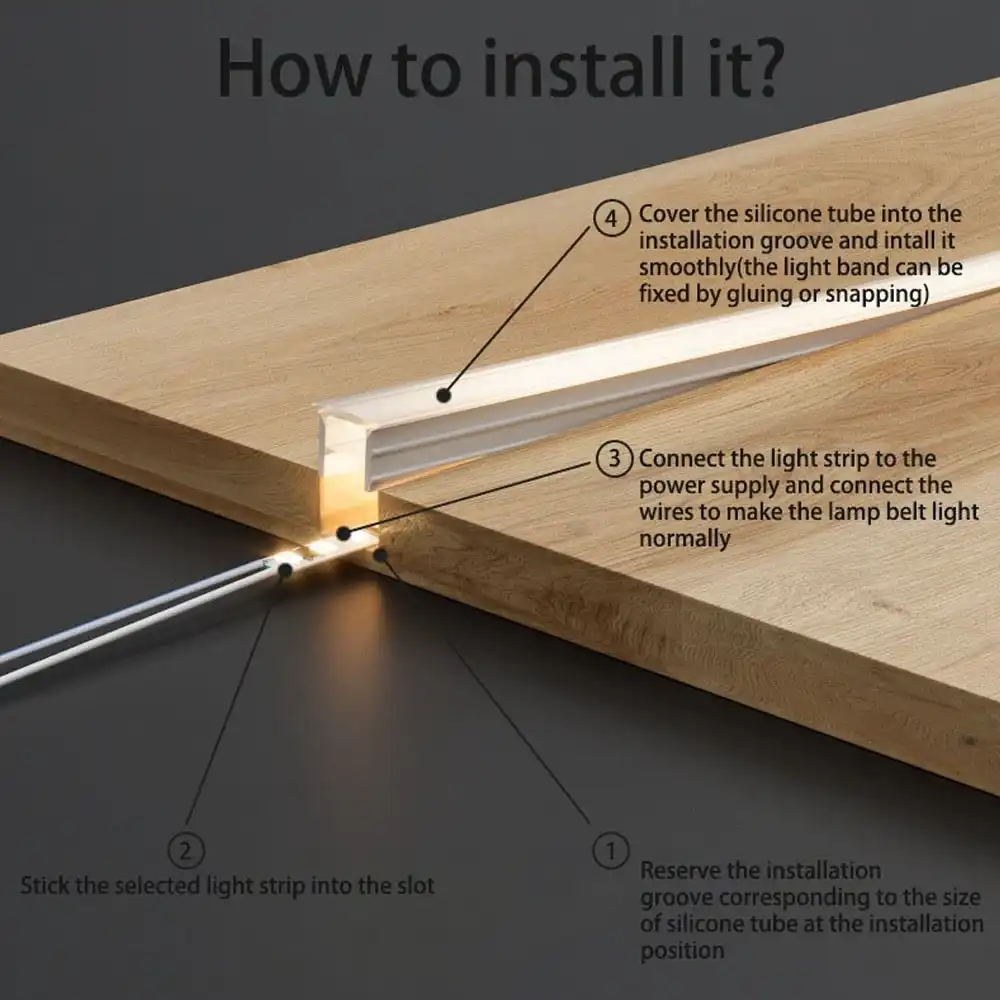 How to install it?

4 Cover the silicone tube into the installation groove and intall it smoothly(the light band can be fixed by gluing or snapping)

3 Connect the light strip to the power supply and connect the wires to make the lamp belt light normally

2
Stick the selected light strip into the slot

1
Reserve the installation groove corresponding to the size of silicone tube at the installation position