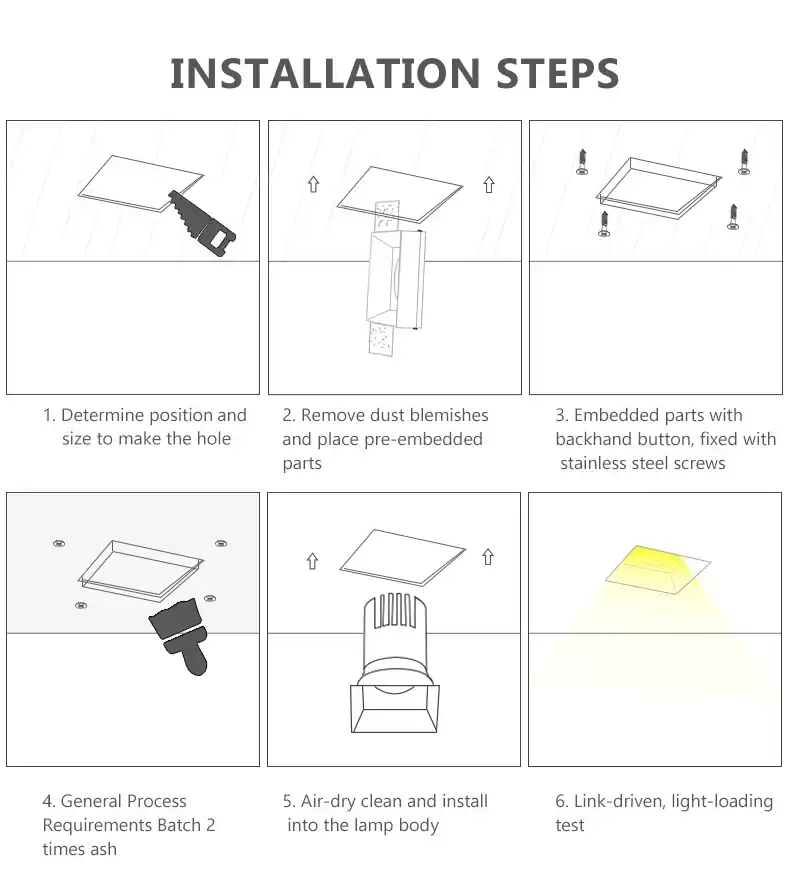 INSTALLATION STEPS

1. Determine position and size to make the hole

2. Remove dust blemishes and place pre-embedded parts

3. Embedded parts with backhand button, fixed with stainless steel screws

4. General Process Requirements Batch 2 times ash

5. Air-dry clean and install into the lamp body

6. Link-driven, light-loading test