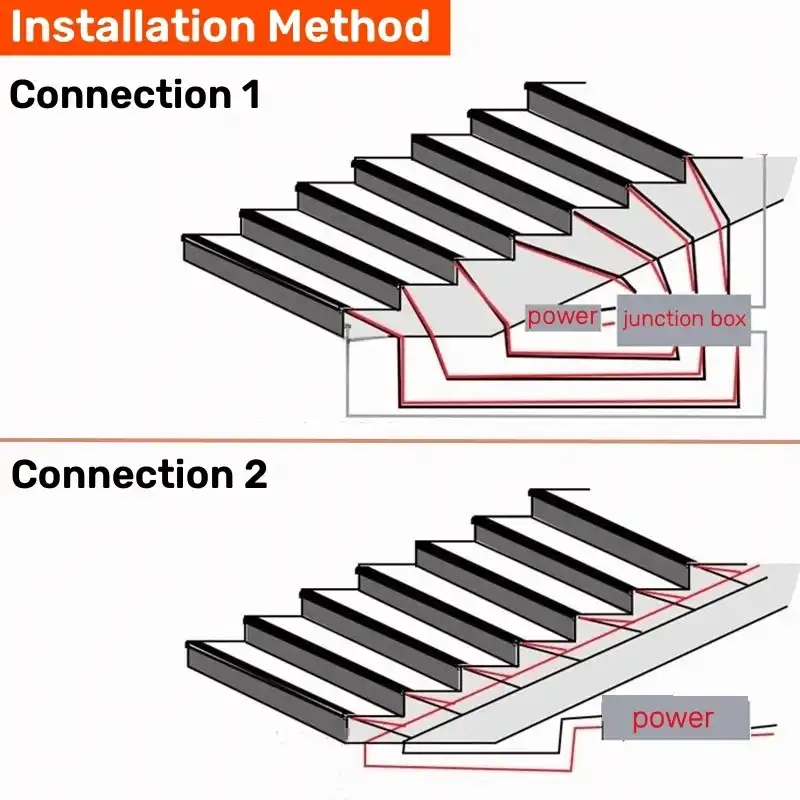 Installation Method

Connection 1

power

junction box

Connection 2

power