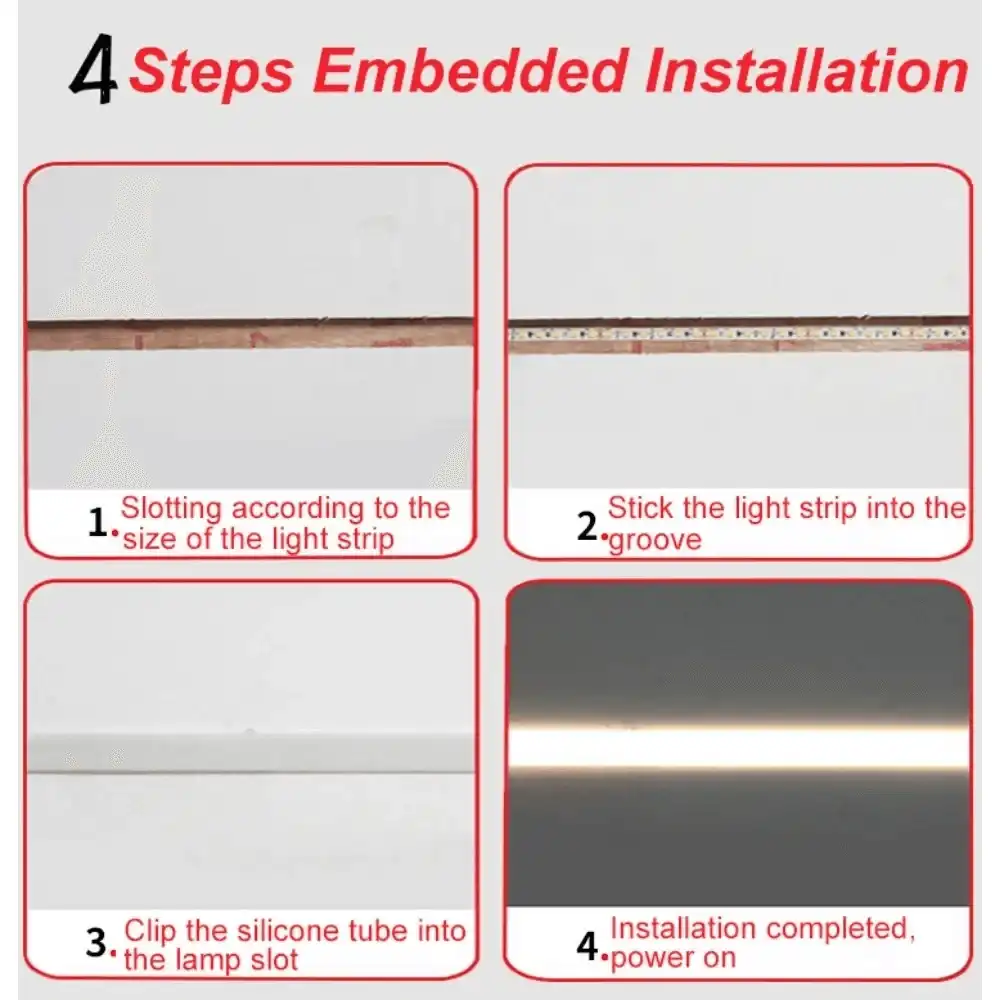 4 Steps Embedded Installation

1. Slotting according to the size of the light strip

2. Stick the light strip into the groove

3. Clip the silicone tube into the lamp slot

4. Installation completed, power on