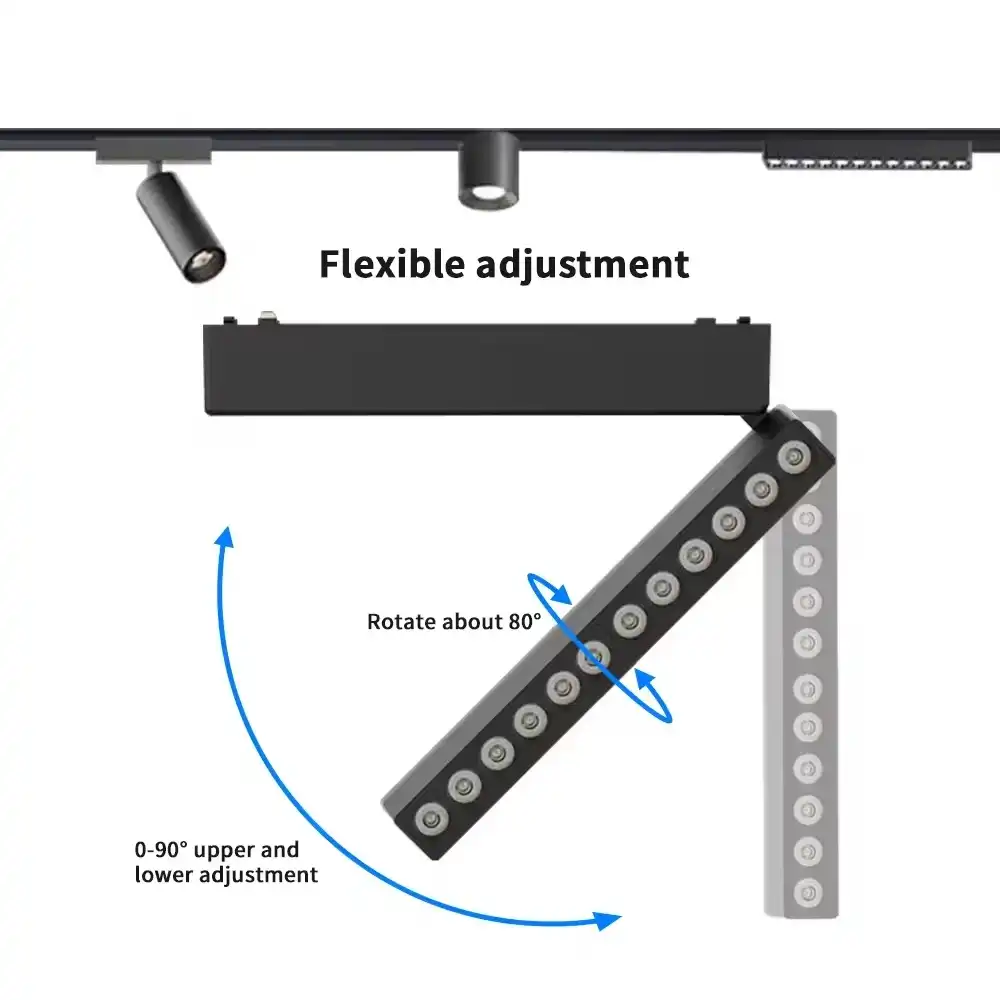 Flexible adjustment

Rotate about 80°

0-90° upper and lower adjustment