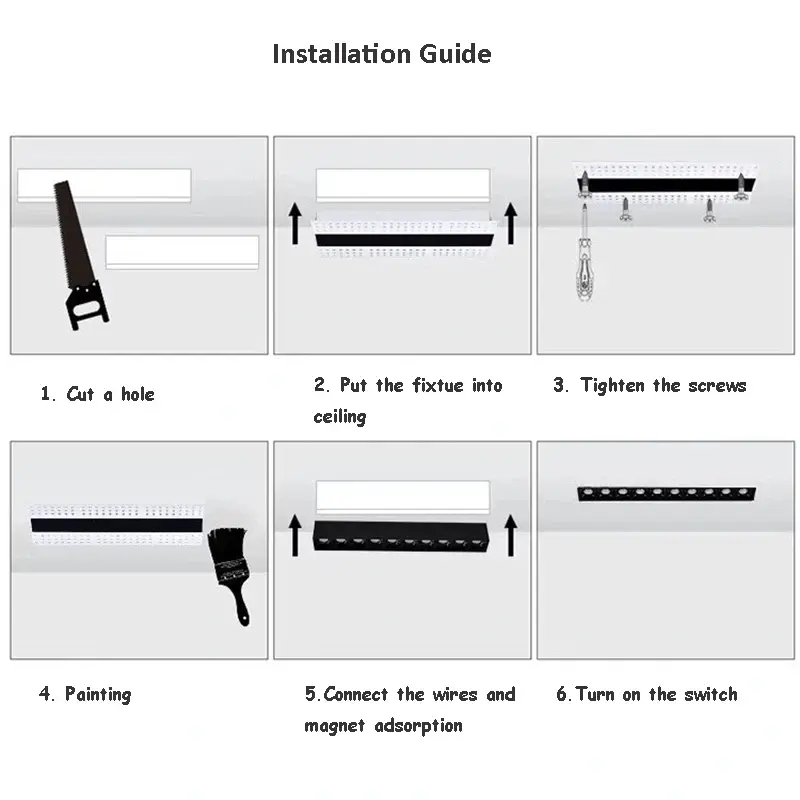 Installation Guide

1. Cut a hole

2. Put the fixtue into ceiling

3. Tighten the screws

4. Painting

5.Connect the wires and magnet adsorption

6.Turn on the switch