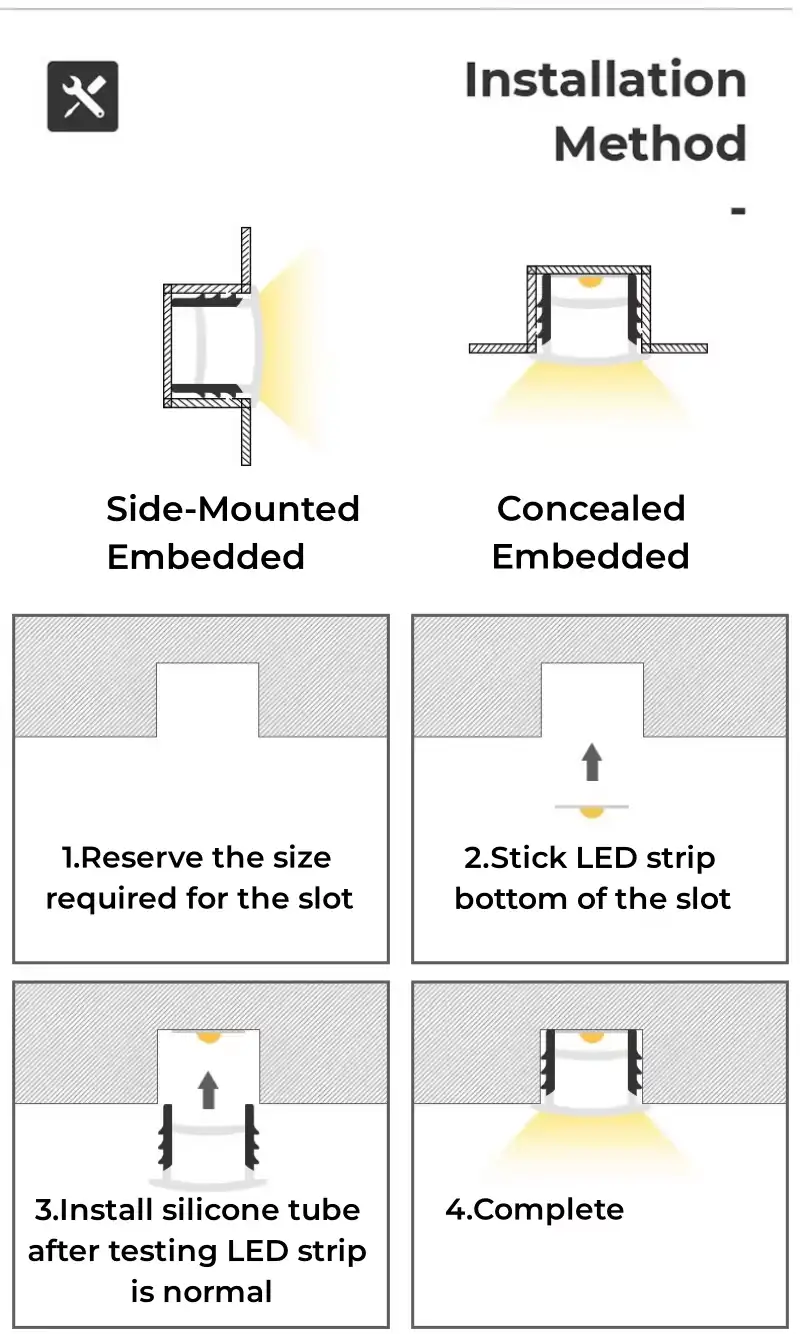 Installation Method

-

Side-Mounted Embedded

Concealed Embedded

1.Reserve the size required for the slot

2.Stick LED strip bottom of the slot

3.Install silicone tube after testing LED strip is normal

4.Complete