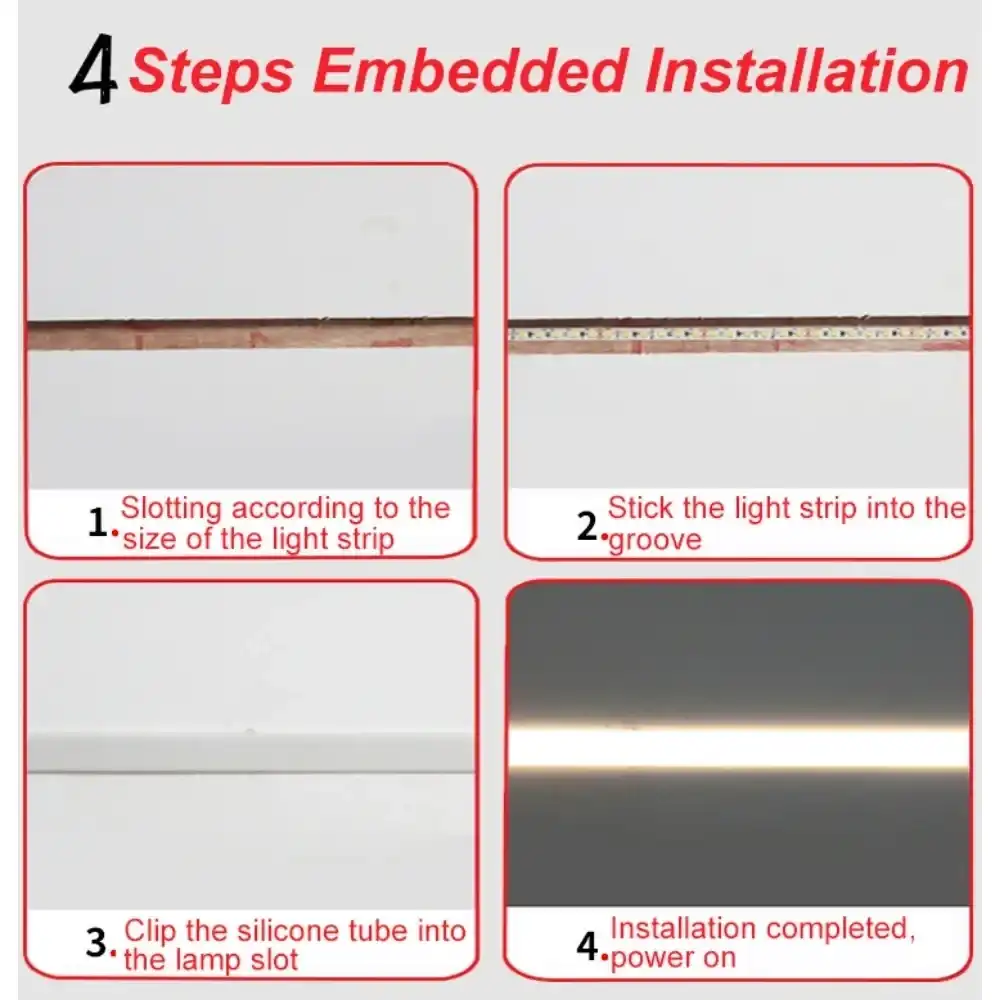 4 Steps Embedded Installation

1. Slotting according to the size of the light strip

2. Stick the light strip into the groove

3. Clip the silicone tube into the lamp slot

4. Installation completed, power on