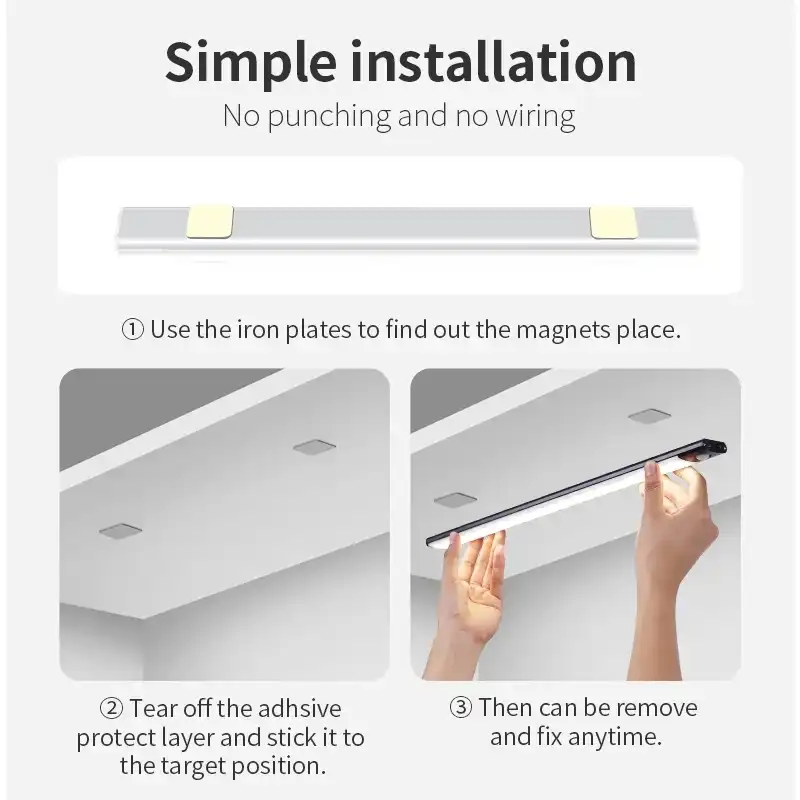 Simple installation
No punching and no wiring

① Use the iron plates to find out the magnets place.

② Tear off the adhsive protect layer and stick it to the target position.

③ Then can be remove and fix anytime.